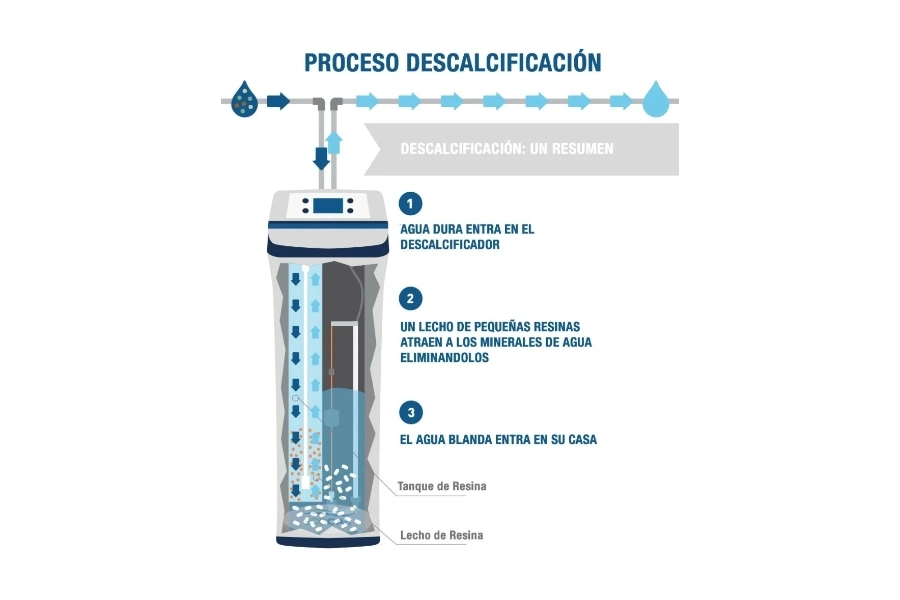 PROCESO DESCALCIFICACIÓN

DESCALCIFICACIÓN: UN RESUMEN

1

AGUA DURA ENTRA EN EL DESCALCIFICADOR

2

UN LECHO DE PEQUEÑAS RESINAS ATRAEN A LOS MINERALES DE AGUA ELIMINANDOLOS

3

EL AGUA BLANDA ENTRA EN SU CASA

Tanque de Resina

Lecho de Resina